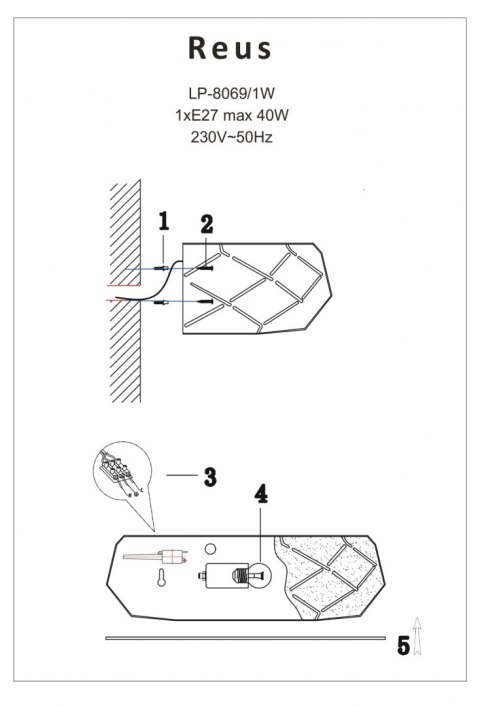 Reus

LP-8069/1W
1xE27 max 40W
230V~50Hz

1
2

3

4

5