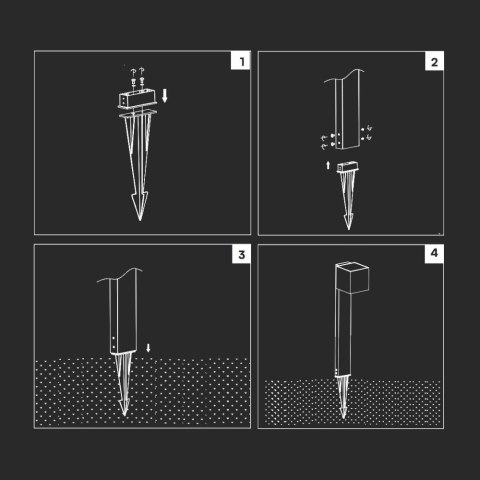 1

2

3

4