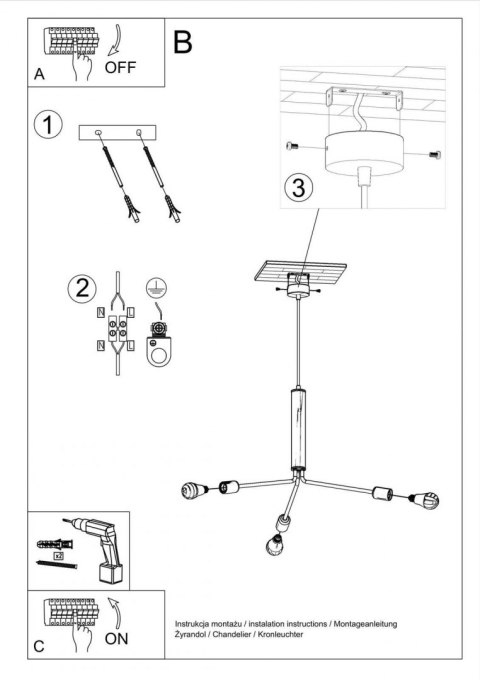 A
OFF

B

1

2

N L
N L

3

x2

C
ON

Instrukcja montażu / instalation instructions / Montageanleitung
Żyrandol / Chandelier / Kronleuchter