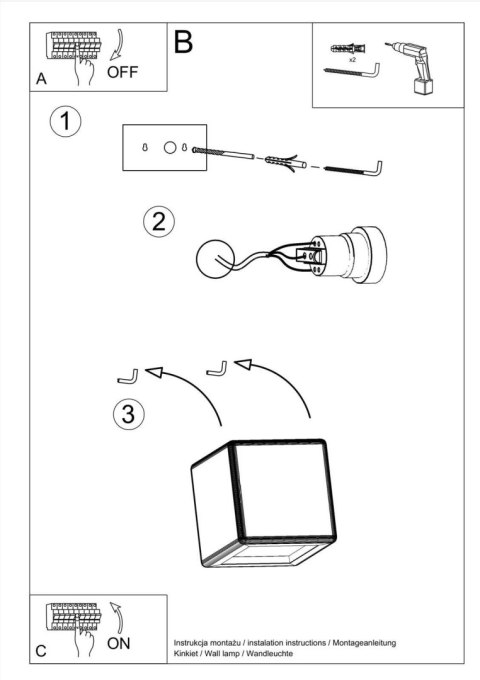 A
OFF
B
x2
1
2
3
C
ON
Instrukcja montażu / instalation instructions / Montageanleitung
Kinkiet / Wall lamp / Wandleuchte