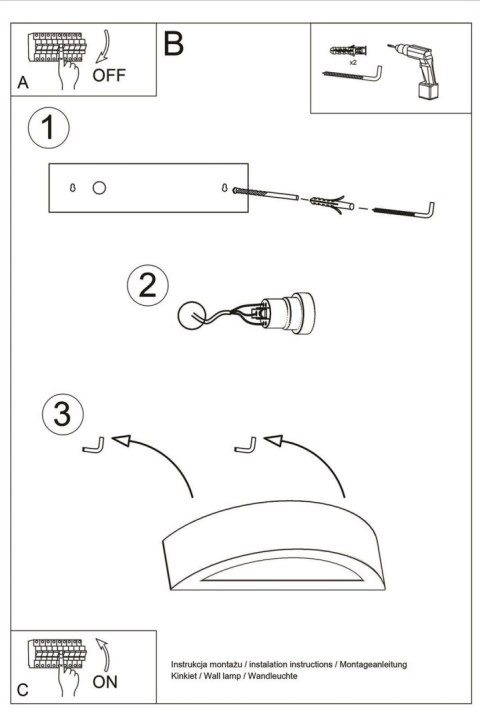 A
OFF

B

x2

1

2

3

C
ON

Instrukcja montażu / instalation instructions / Montageanleitung
Kinkiet / Wall lamp / Wandleuchte