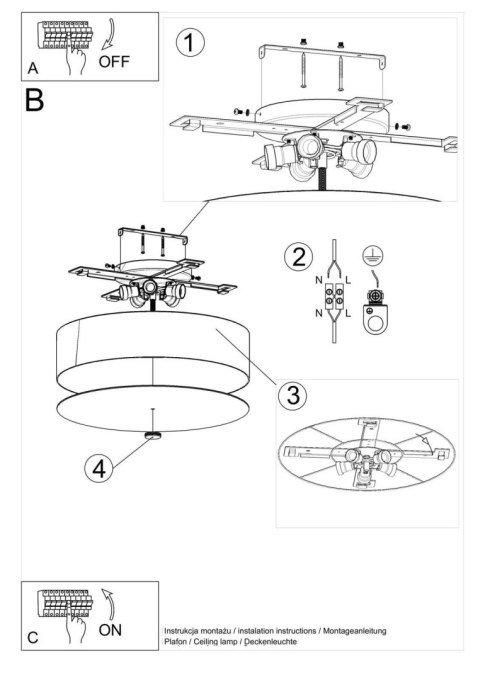 A OFF

B

1

2

N L

N L

3

4

C ON

Instrukcja montażu / instalation instructions / Montageanleitung
Plafon / Ceiling lamp / Deckenleuchte