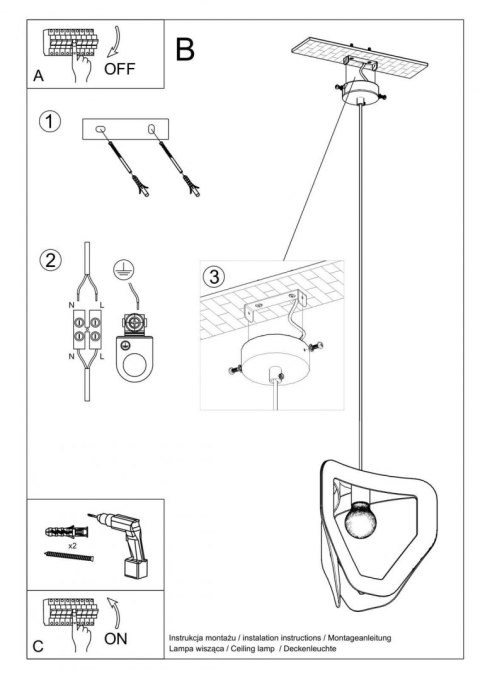 A
OFF
B
1
2
N
L
N
L
3
x2
C
ON
Instrukcja montażu / instalation instructions / Montageanleitung
Lampa wisząca / Ceiling lamp / Deckenleuchte