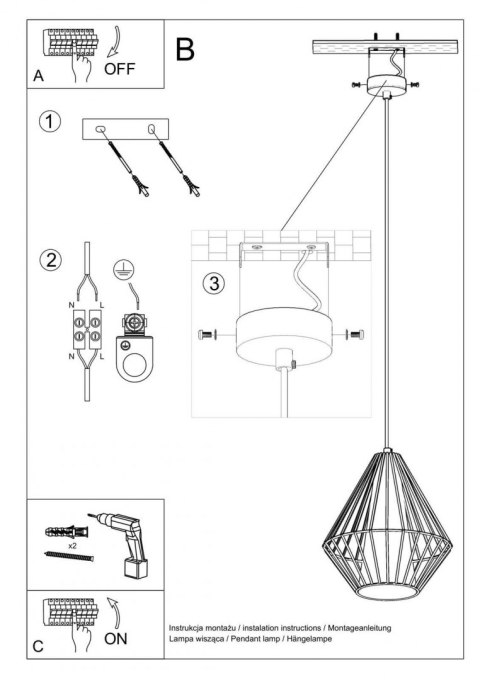 A
OFF
B
1
2
N
L
N
L
3
x2
C
ON
Instrukcja montażu / instalation instructions / Montageanleitung
Lampa wisząca / Pendant lamp / Hängelampe