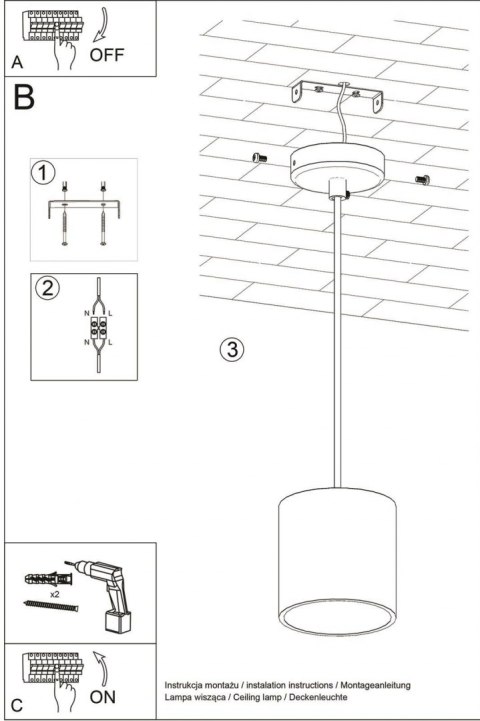 A
OFF

B

1

2
N L
N L

3

x2

C
ON

Instrukcja montażu / instalation instructions / Montageanleitung
Lampa wisząca / Ceiling lamp / Deckenleuchte