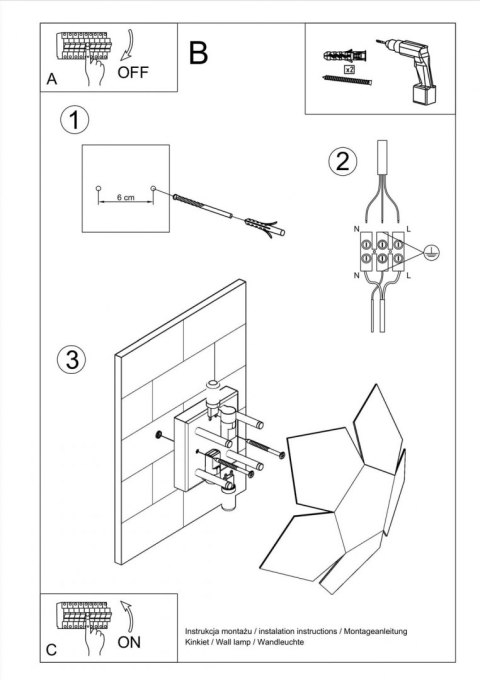 A
OFF
B
x2
1
6 cm
2
N
L
N
L
3
C
ON
Instrukcja montażu / instalation instructions / Montageanleitung
Kinkiet / Wall lamp / Wandleuchte