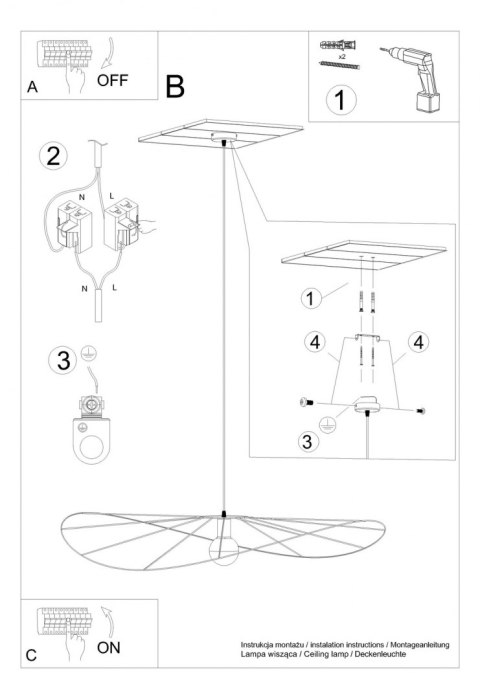 A
OFF
B
x2
1
2
N
L
N
L
3
1
4
4
3
C
ON
Instrukcja montażu / instalation instructions / Montageanleitung
Lampa wisząca / Ceiling lamp / Deckenleuchte