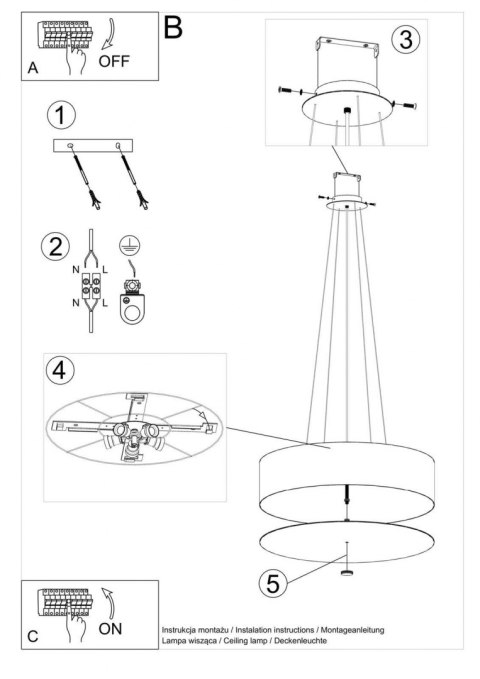 A OFF

B

1

2

N L

N L

3

4

5

C ON

Instrukcja montażu / Instalation instructions / Montageanleitung
Lampa wisząca / Ceiling lamp / Deckenleuchte