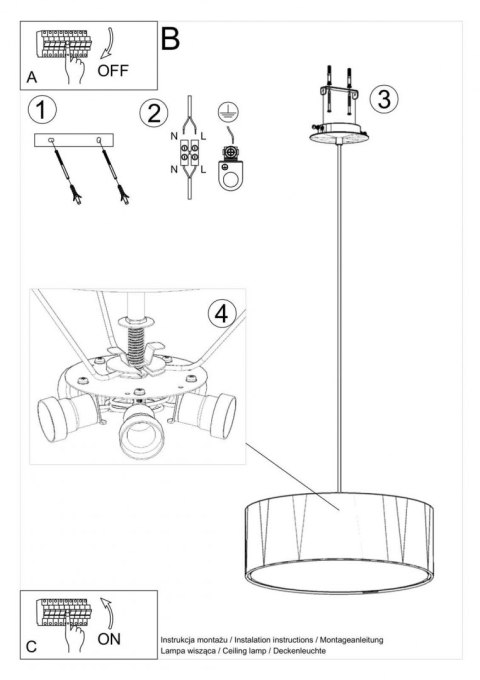 A
OFF
B
1
2
N
L
N
L
3
4
C
ON
Instrukcja montażu / Instalation instructions / Montageanleitung
Lampa wisząca / Ceiling lamp / Deckenleuchte