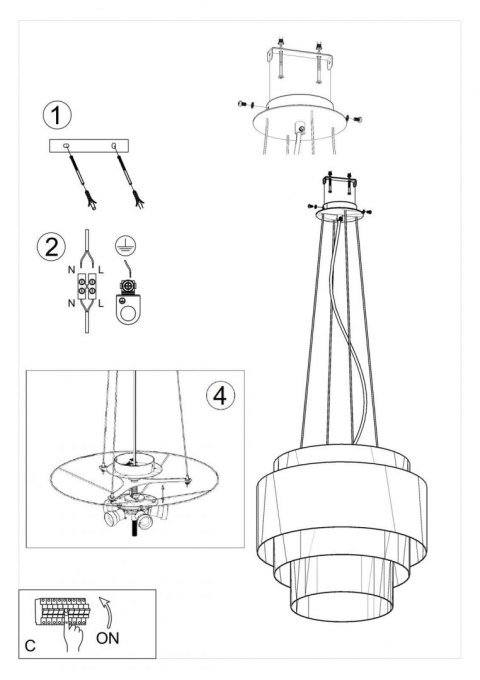 1

2

N L

N L

4

C

ON