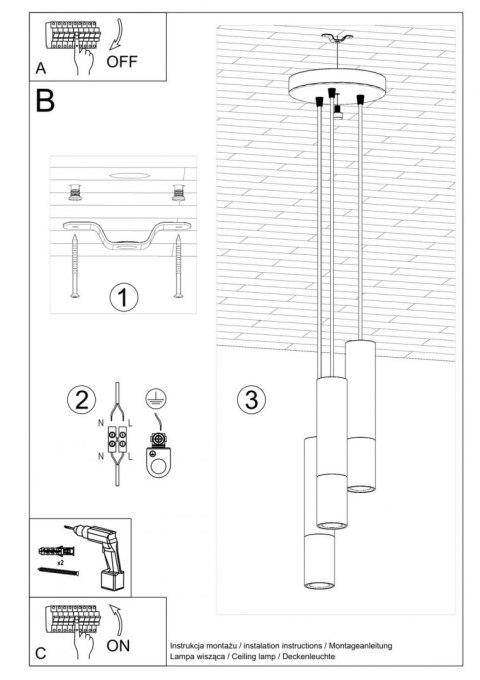 A
OFF

B

1

2
N
L
N
L

3

x2

C
ON

Instrukcja montażu / instalation instructions / Montageanleitung
Lampa wisząca / Ceiling lamp / Deckenleuchte