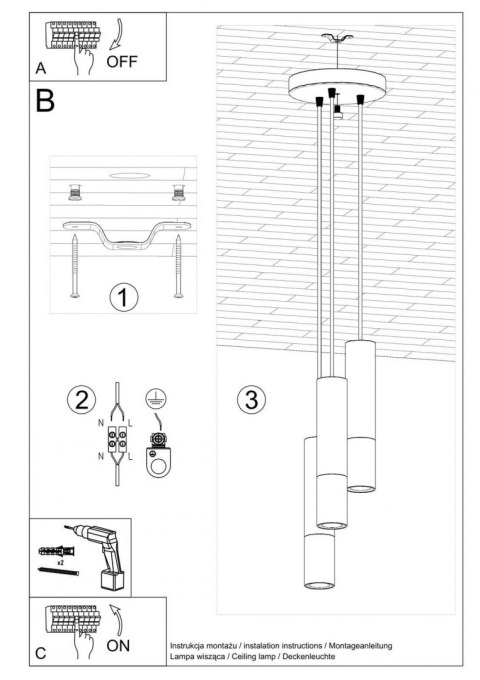 A OFF

B

1

2

N L

N L

3

x2

C ON

Instrukcja montażu / instalation instructions / Montageanleitung
Lampa wisząca / Ceiling lamp / Deckenleuchte