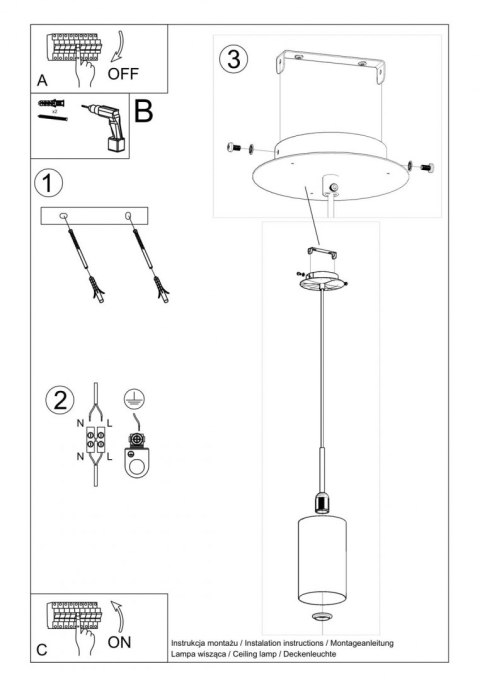 A
OFF
x2
B
1
2
N L
N L
3
C
ON
Instrukcja montażu / Instalation instructions / Montageanleitung
Lampa wisząca / Ceiling lamp / Deckenleuchte