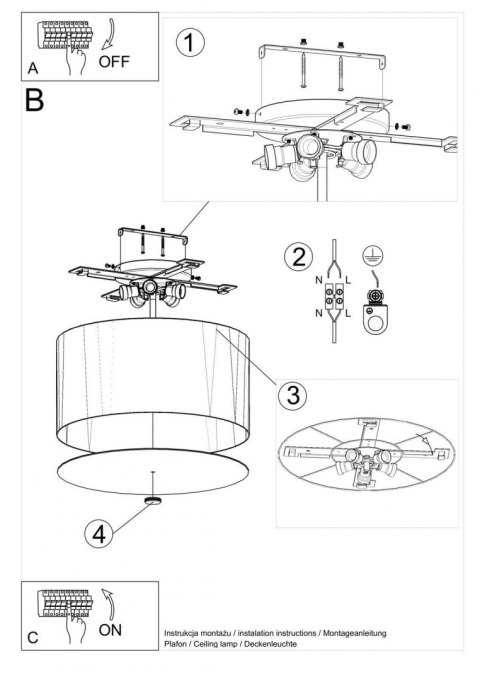 A OFF

B

1

2

N L

N L

3

4

C ON

Instrukcja montażu / instalation instructions / Montageanleitung
Plafon / Ceiling lamp / Deckenleuchte