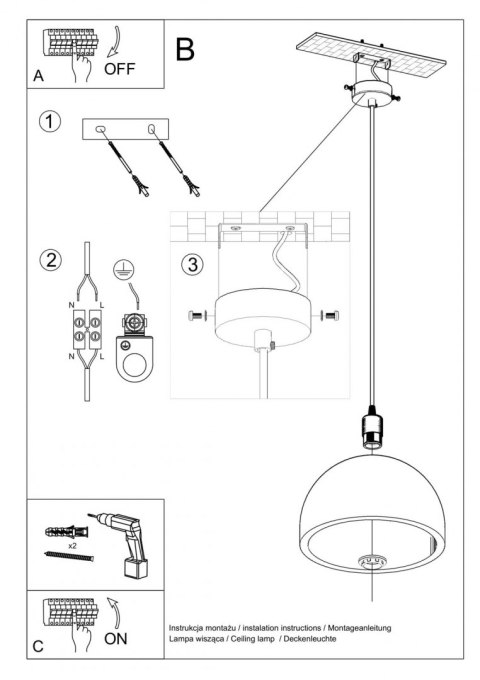 A OFF

B

1

2

N L

N L

3

x2

C ON

Instrukcja montażu / instalation instructions / Montageanleitung
Lampa wisząca / Ceiling lamp / Deckenleuchte